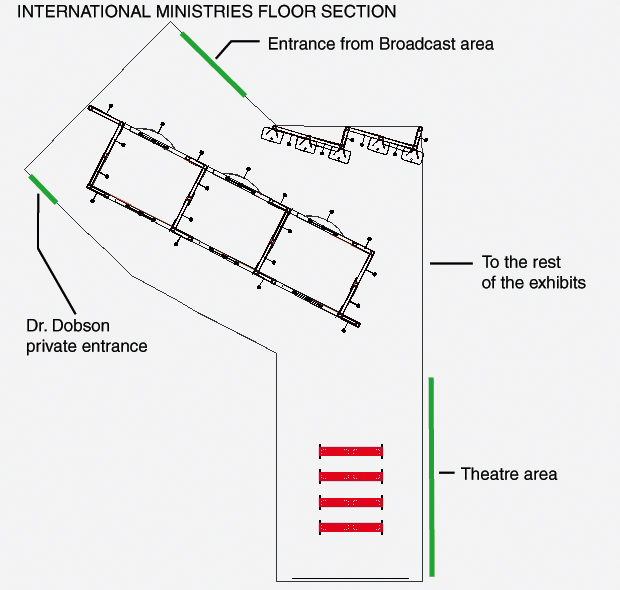 INTERNATIONAL MINISTRIES FLOOR SECTION

Entrance from Broadcast area

To the rest of the exhibits

Dr. Dobson private entrance

Theatre area